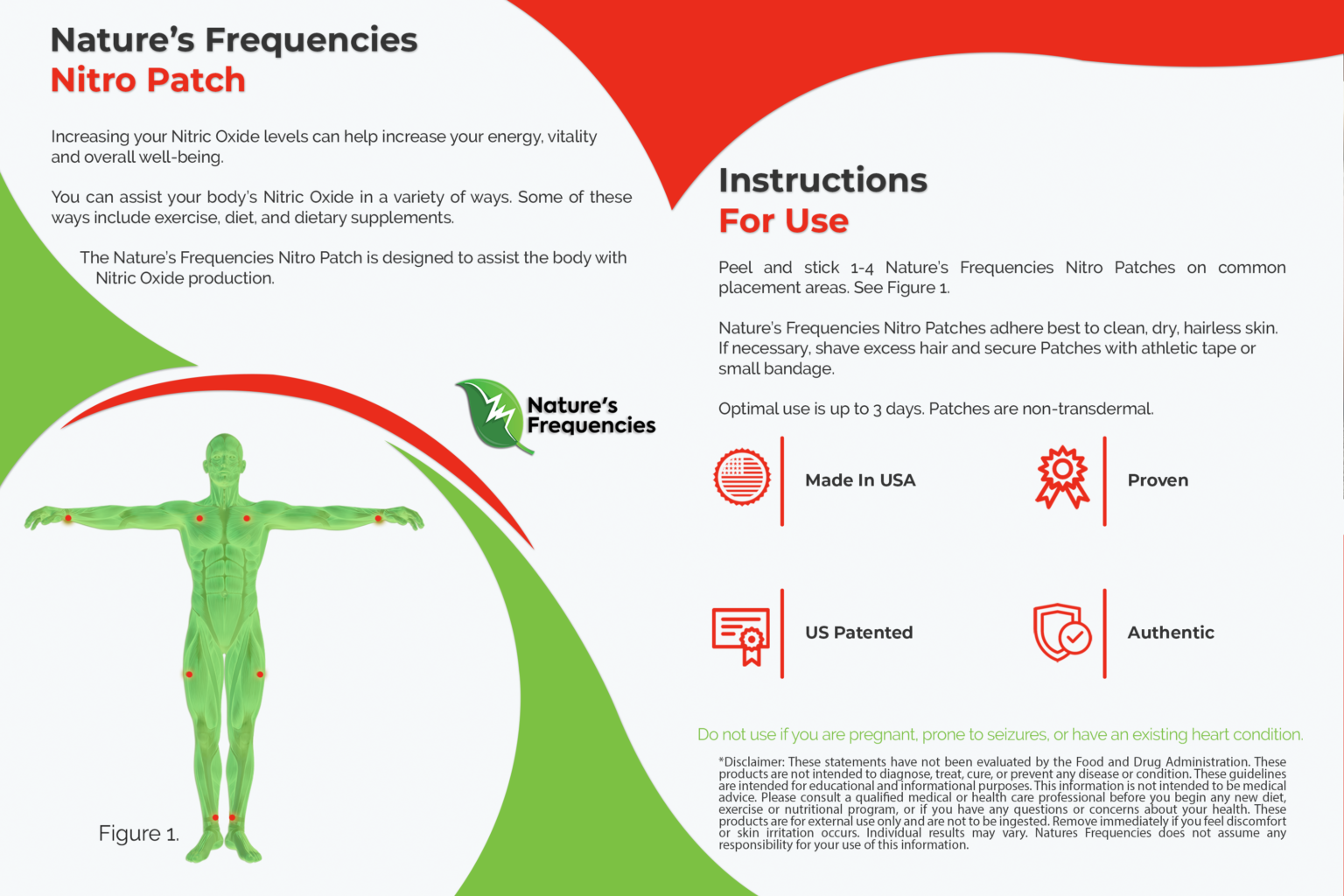 Nature's Frequencies
Nitro Patch

Increasing your Nitric Oxide levels can help increase your energy, vitality and overall well-being.

You can assist your body's Nitric Oxide in a variety of ways. Some of these ways include exercise, diet, and dietary supplements.

The Nature's Frequencies Nitro Patch is designed to assist the body with Nitric Oxide production.

Nature's Frequencies

Figure 1.

Instructions
For Use

Peel and stick 1-4 Nature's Frequencies Nitro Patches on common placement areas. See Figure 1.

Nature's Frequencies Nitro Patches adhere best to clean, dry, hairless skin. If necessary, shave excess hair and secure Patches with athletic tape or small bandage.

Optimal use is up to 3 days. Patches are non-transdermal.

Made In USA

Proven

US Patented

Authentic

Do not use if you are pregnant, prone to seizures, or have an existing heart condition.

*Disclaimer: These statements have not been evaluated by the Food and Drug Administration. These products are not intended to diagnose, treat, cure, or prevent any disease or condition. These guidelines are intended for educational and informational purposes. This information is not intended to be medical advice. Please consult a qualified medical or health care professional before you begin any new diet, exercise or nutritional program, or if you have any questions or concerns about your health. These products are for external use only and are not to be ingested. Remove immediately if you feel discomfort or skin irritation occurs. Individual results may vary. Natures Frequencies does not assume any responsibility for your use of this information.