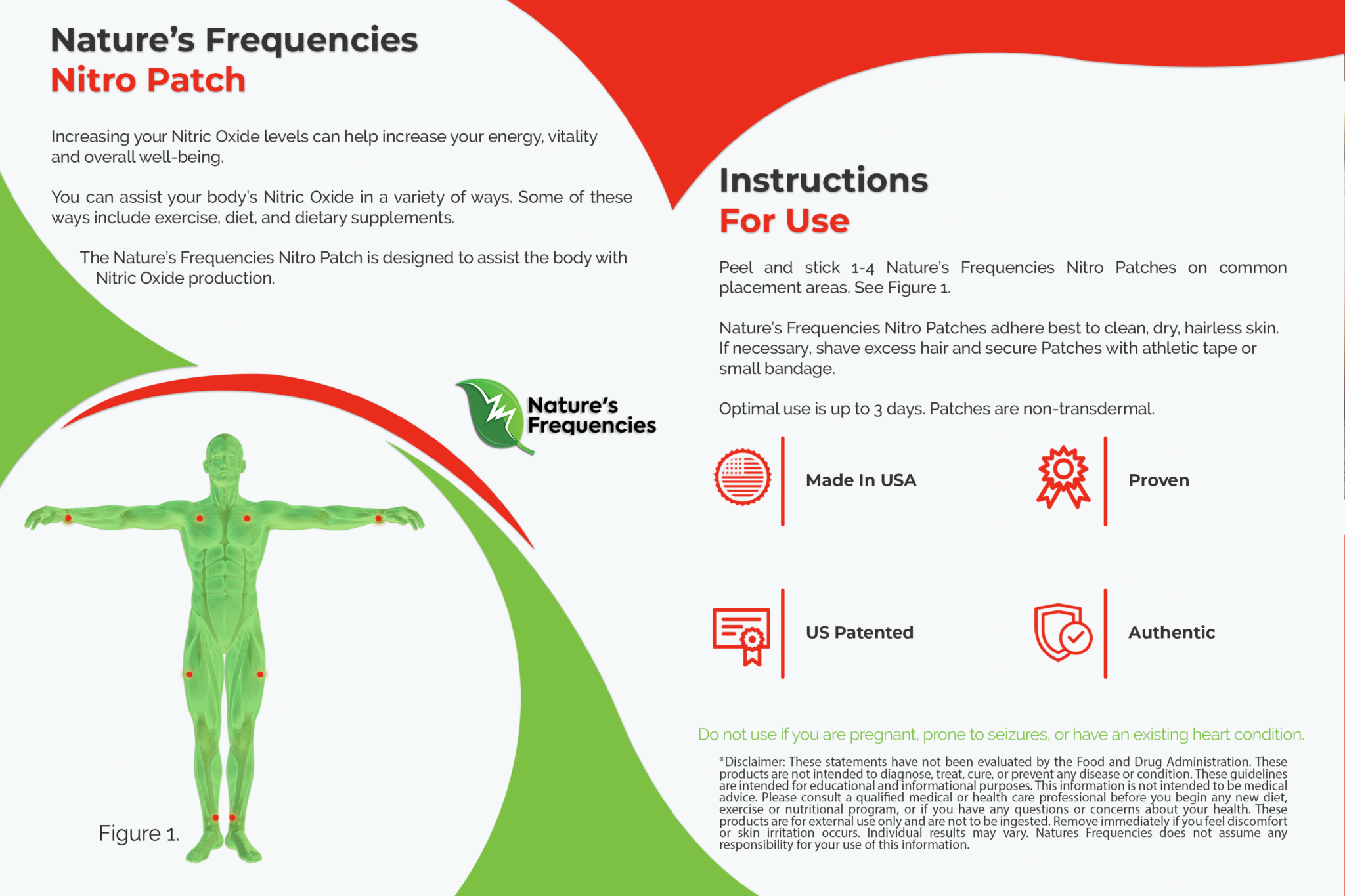 Nature's Frequencies
Nitro Patch

Increasing your Nitric Oxide levels can help increase your energy, vitality and overall well-being.

You can assist your body's Nitric Oxide in a variety of ways. Some of these ways include exercise, diet, and dietary supplements.

The Nature's Frequencies Nitro Patch is designed to assist the body with Nitric Oxide production.

Nature's Frequencies

Figure 1.

Instructions
For Use

Peel and stick 1-4 Nature's Frequencies Nitro Patches on common placement areas. See Figure 1.

Nature's Frequencies Nitro Patches adhere best to clean, dry, hairless skin. If necessary, shave excess hair and secure Patches with athletic tape or small bandage.

Optimal use is up to 3 days. Patches are non-transdermal.

Made In USA

Proven

US Patented

Authentic

Do not use if you are pregnant, prone to seizures, or have an existing heart condition.

*Disclaimer: These statements have not been evaluated by the Food and Drug Administration. These products are not intended to diagnose, treat, cure, or prevent any disease or condition. These guidelines are intended for educational and informational purposes. This information is not intended to be medical advice. Please consult a qualified medical or health care professional before you begin any new diet, exercise or nutritional program, or if you have any questions or concerns about your health. These products are for external use only and are not to be ingested. Remove immediately if you feel discomfort or skin irritation occurs. Individual results may vary. Natures Frequencies does not assume any responsibility for your use of this information.