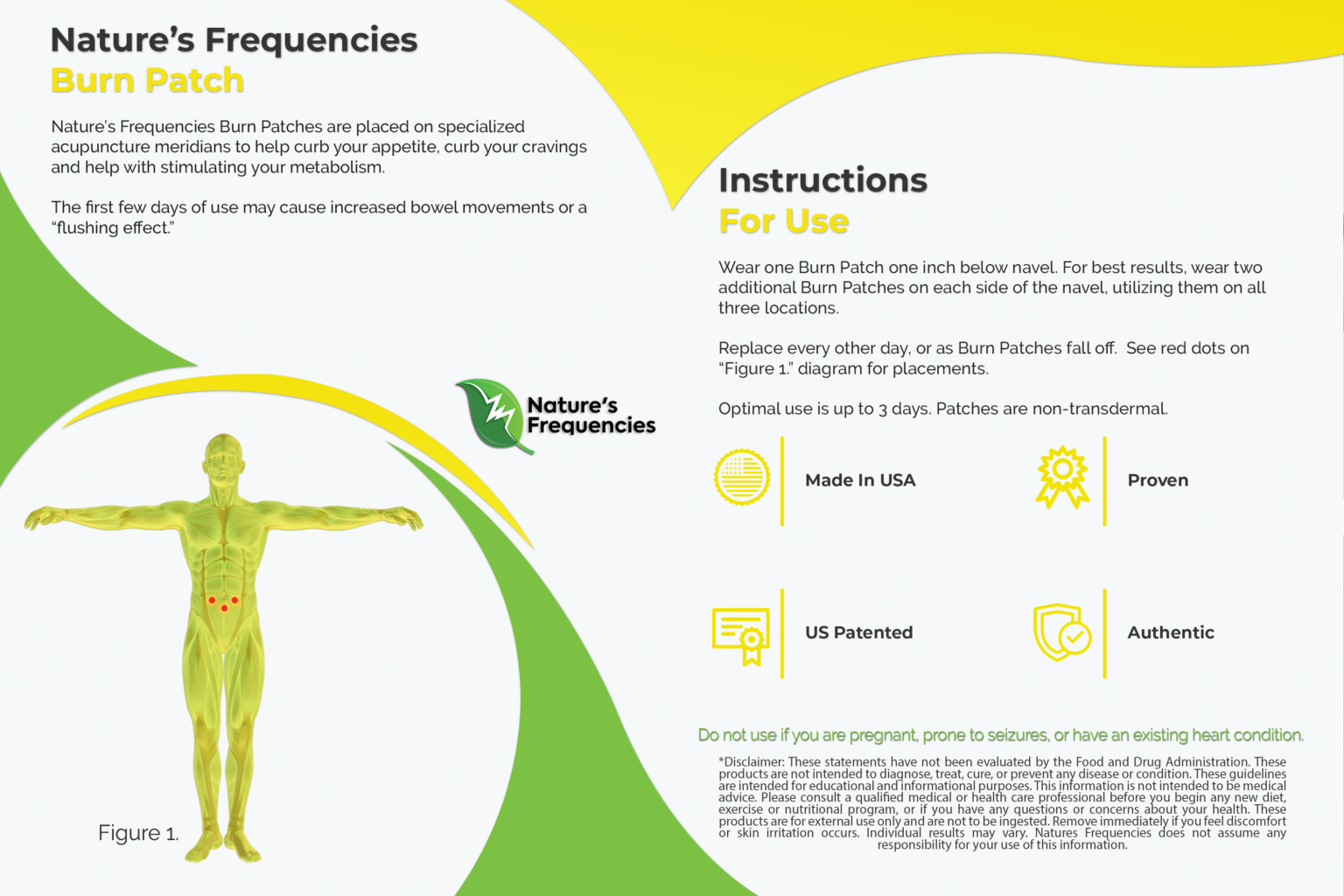 Nature's Frequencies
Burn Patch

Nature's Frequencies Burn Patches are placed on specialized acupuncture meridians to help curb your appetite, curb your cravings and help with stimulating your metabolism.

The first few days of use may cause increased bowel movements or a "flushing effect."

Nature's Frequencies

Figure 1.

Instructions
For Use

Wear one Burn Patch one inch below navel. For best results, wear two additional Burn Patches on each side of the navel, utilizing them on all three locations.

Replace every other day, or as Burn Patches fall off. See red dots on "Figure 1." diagram for placements.

Optimal use is up to 3 days. Patches are non-transdermal.

Made In USA

Proven

US Patented

Authentic

Do not use if you are pregnant, prone to seizures, or have an existing heart condition.

*Disclaimer: These statements have not been evaluated by the Food and Drug Administration. These products are not intended to diagnose, treat, cure, or prevent any disease or condition. These guidelines are intended for educational and informational purposes. This information is not intended to be medical advice. Please consult a qualified medical or health care professional before you begin any new diet, exercise or nutritional program, or if you have any questions or concerns about your health. These products are for external use only and are not to be ingested. Remove immediately if you feel discomfort or skin irritation occurs. Individual results may vary. Natures Frequencies does not assume any responsibility for your use of this information.