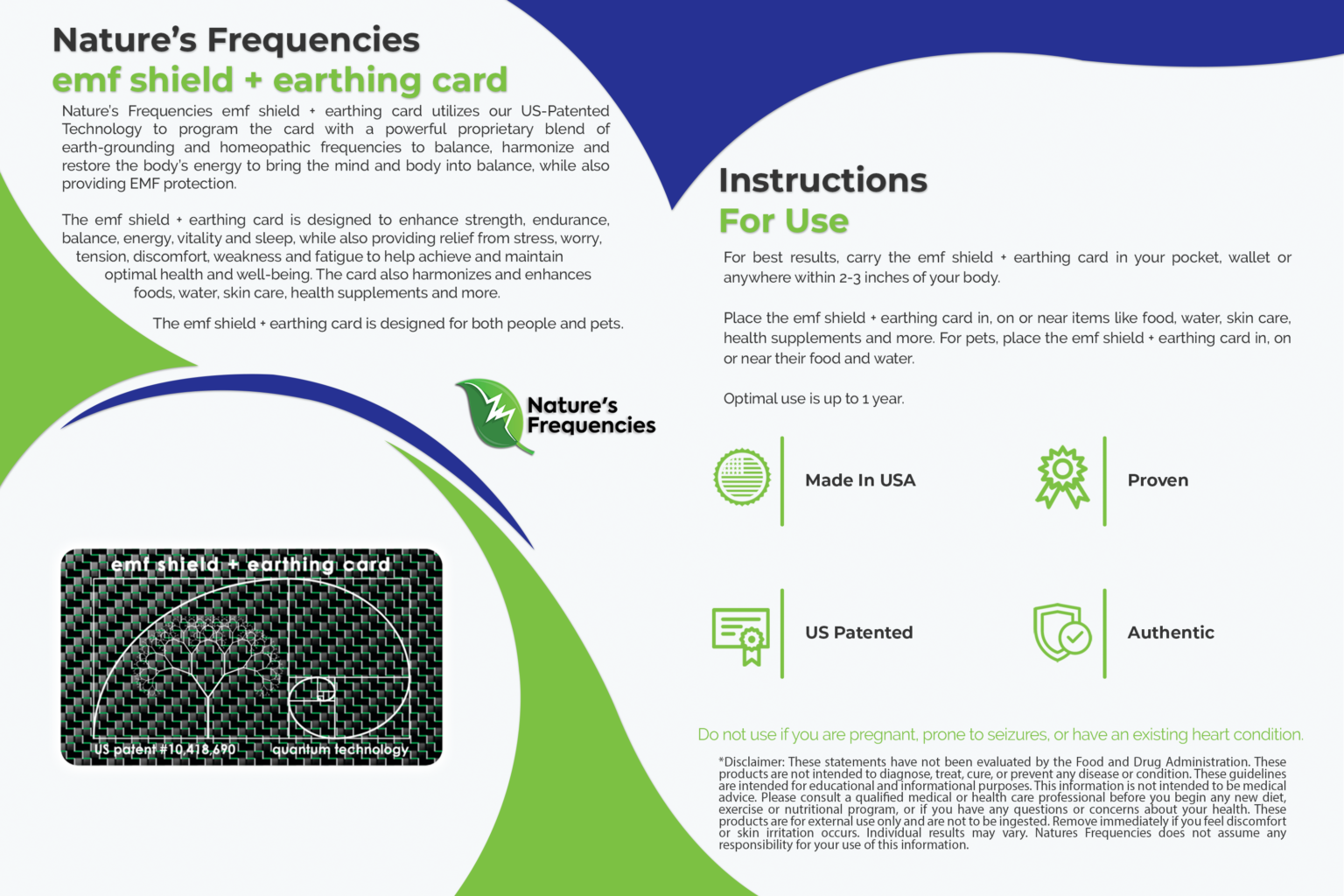 Nature's Frequencies
emf shield + earthing card

Nature's Frequencies emf shield + earthing card utilizes our US-Patented Technology to program the card with a powerful proprietary blend of earth-grounding and homeopathic frequencies to balance, harmonize and restore the body's energy to bring the mind and body into balance, while also providing EMF protection.

The emf shield + earthing card is designed to enhance strength, endurance, balance, energy, vitality and sleep, while also providing relief from stress, worry, tension, discomfort, weakness and fatigue to help achieve and maintain optimal health and well-being. The card also harmonizes and enhances foods, water, skin care, health supplements and more.

The emf shield + earthing card is designed for both people and pets.

Nature's Frequencies

emf shield + earthing card
US patent #10,418,690 quantum technology

Instructions
For Use

For best results, carry the emf shield + earthing card in your pocket, wallet or anywhere within 2-3 inches of your body.

Place the emf shield + earthing card in, on or near items like food, water, skin care, health supplements and more. For pets, place the emf shield + earthing card in, on or near their food and water.

Optimal use is up to 1 year.

Made In USA

Proven

US Patented

Authentic

Do not use if you are pregnant, prone to seizures, or have an existing heart condition.

*Disclaimer: These statements have not been evaluated by the Food and Drug Administration. These products are not intended to diagnose, treat, cure, or prevent any disease or condition. These guidelines are intended for educational and informational purposes. This information is not intended to be medical advice. Please consult a qualified medical or health care professional before you begin any new diet, exercise or nutritional program, or if you have any questions or concerns about your health. These products are for external use only and are not to be ingested. Remove immediately if you feel discomfort or skin irritation occurs. Individual results may vary. Natures Frequencies does not assume any responsibility for your use of this information.